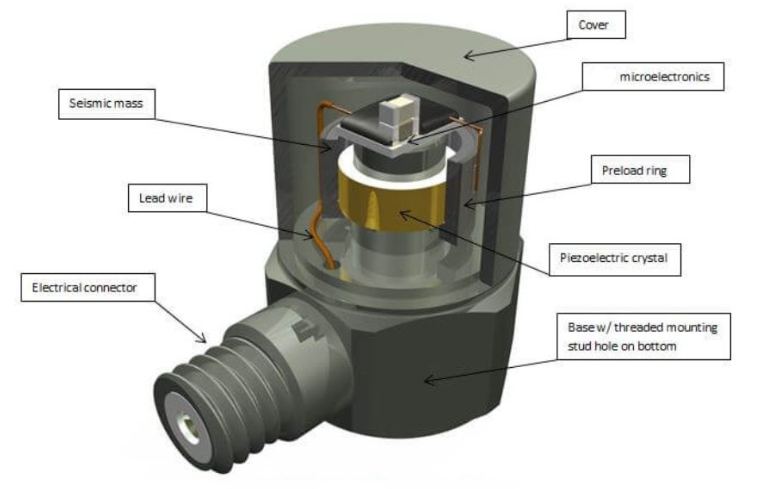 Cover

microelectronics

Seismic mass

Preload ring

Lead wire

Piezoelectric crystal

Electrical connector

Base w/ threaded mounting stud hole on bottom